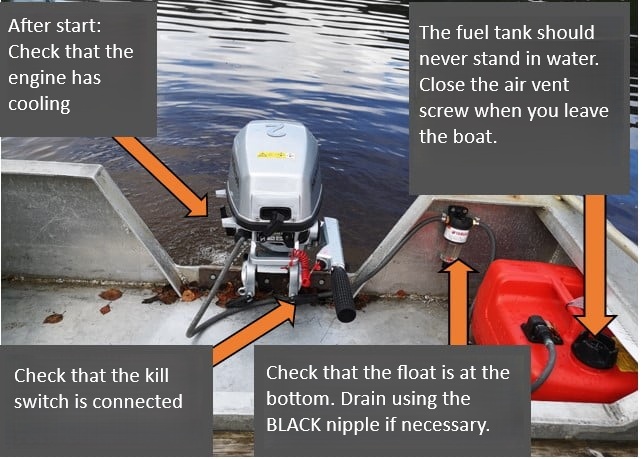 After start: Check that the engine has cooling

The fuel tank should never stand in water. Close the air vent screw when you leave the boat.

2

Check that the kill switch is connected

Check that the float is at the bottom. Drain using the BLACK nipple if necessary.